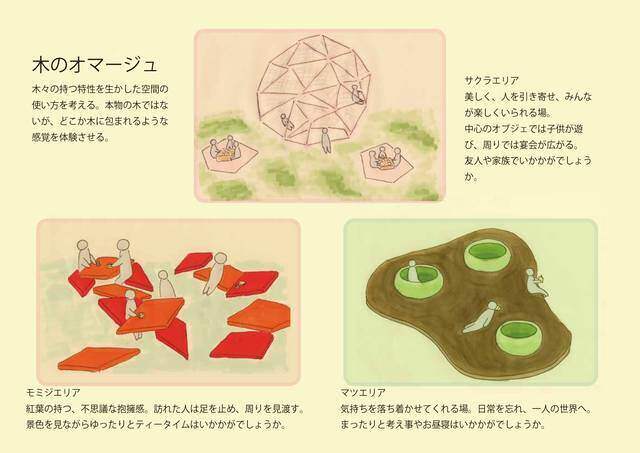 木のオマージュ

木々の持つ特性を生かした空間の使い方を考える。本物の木ではないが、どこか木に包まれるような感覚を体験させる。

サクラエリア
美しく、人を引き寄せ、みんなが楽しくいられる場。
中心のオブジェでは子供が遊び、周りでは宴会が広がる。
友人や家族でいかがでしょうか。

モミジエリア
紅葉の持つ、不思議な抱擁感。訪れた人は足を止め、周りを見渡す。
景色を見ながらゆったりとティータイムはいかがでしょうか。

マツエリア
気持ちを落ち着かせてくれる場。日常を忘れ、一人の世界へ。
まったりと考え事やお昼寝はいかがでしょうか。